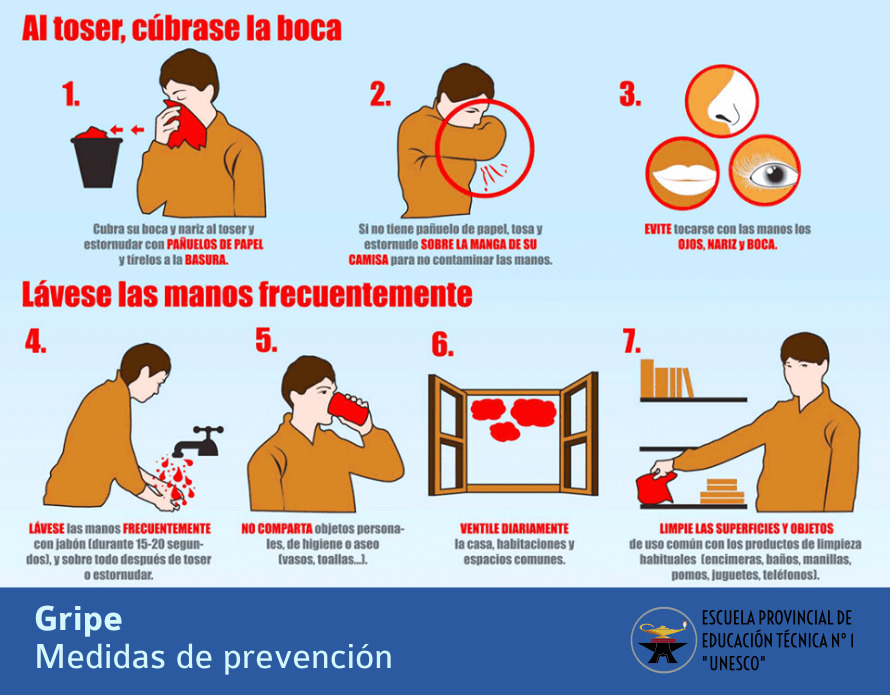 Al toser, cúbrase la boca

1.
Cubra su boca y nariz al toser y estornudar con PAÑUELOS DE PAPEL y tírelos a la BASURA.

2.
Si no tiene pañuelo de papel, tosa y estornude SOBRE LA MANGA DE SU CAMISA para no contaminar las manos.

3.
EVITE tocarse con las manos los OJOS, NARIZ y BOCA.

Lávese las manos frecuentemente

4.
LÁVESE las manos FRECUENTEMENTE con jabón (durante 15-20 segundos), y sobre todo después de toser o estornudar.

5.
NO COMPARTA objetos personales, de higiene o aseo (vasos, toallas...).

6.
VENTILE DIARIAMENTE la casa, habitaciones y espacios comunes.

7.
LIMPIE LAS SUPERFICIES Y OBJETOS de uso común con los productos de limpieza habituales (encimeras, baños, manillas, pomos, juguetes, teléfonos).

Gripe
Medidas de prevención

ESCUELA PROVINCIAL DE EDUCACIÓN TÉCNICA N° 1 "UNESCO"