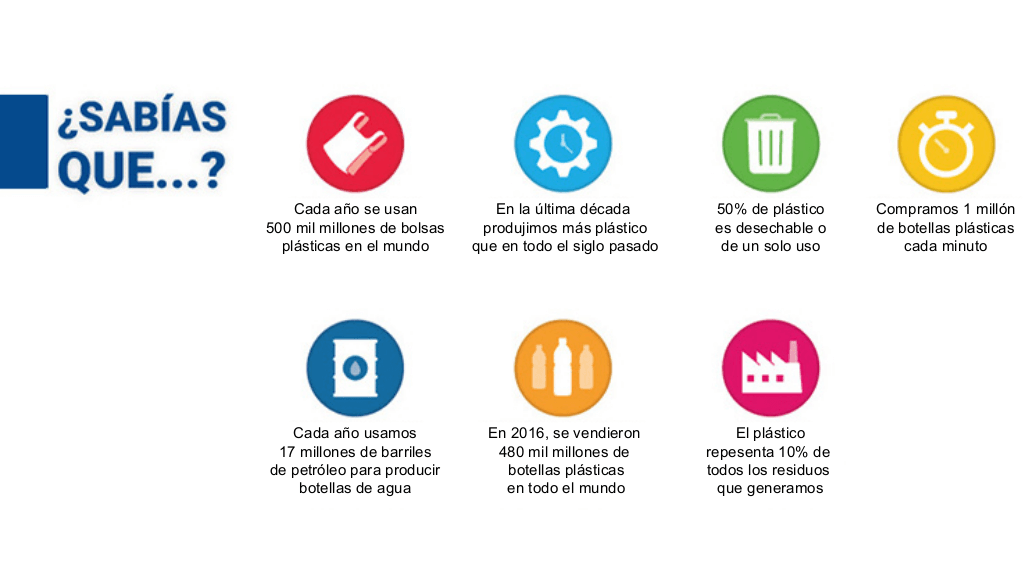 ¿SABÍAS QUE...?

Cada año se usan 500 mil millones de bolsas plásticas en el mundo

En la última década produjimos más plástico que en todo el siglo pasado

50% de plástico es desechable o de un solo uso

Compramos 1 millón de botellas plásticas cada minuto

Cada año usamos 17 millones de barriles de petróleo para producir botellas de agua

En 2016, se vendieron 480 mil millones de botellas plásticas en todo el mundo

El plástico repesenta 10% de todos los residuos que generamos